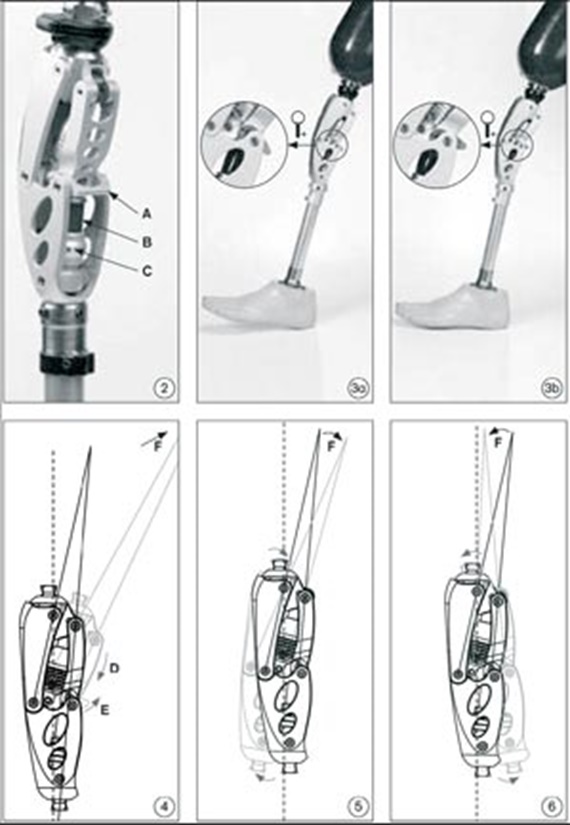 A
B
C
2
3a
3b
F
D
E
4
F
5
F
6